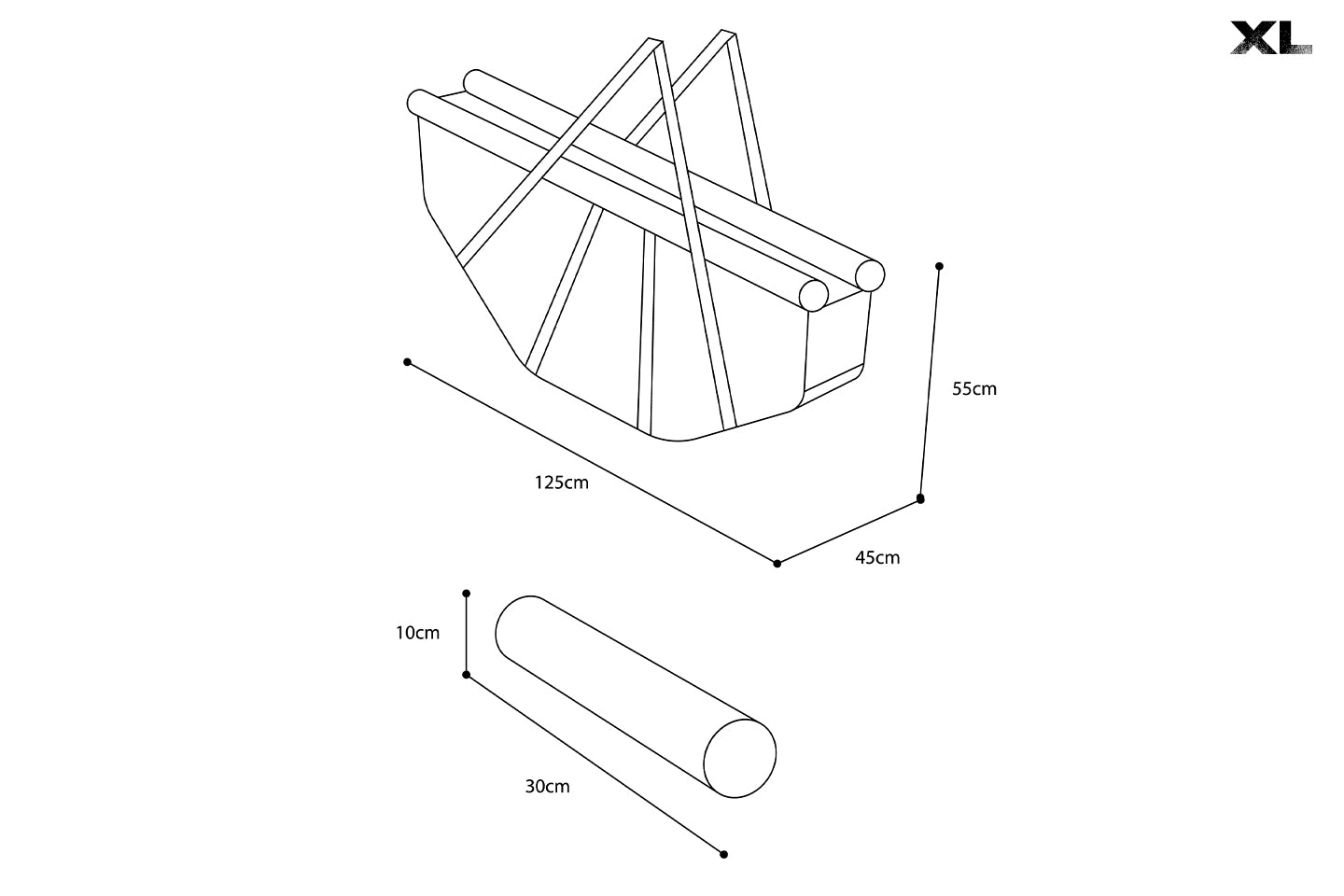 XL

55cm

125cm

45cm

10cm

30cm