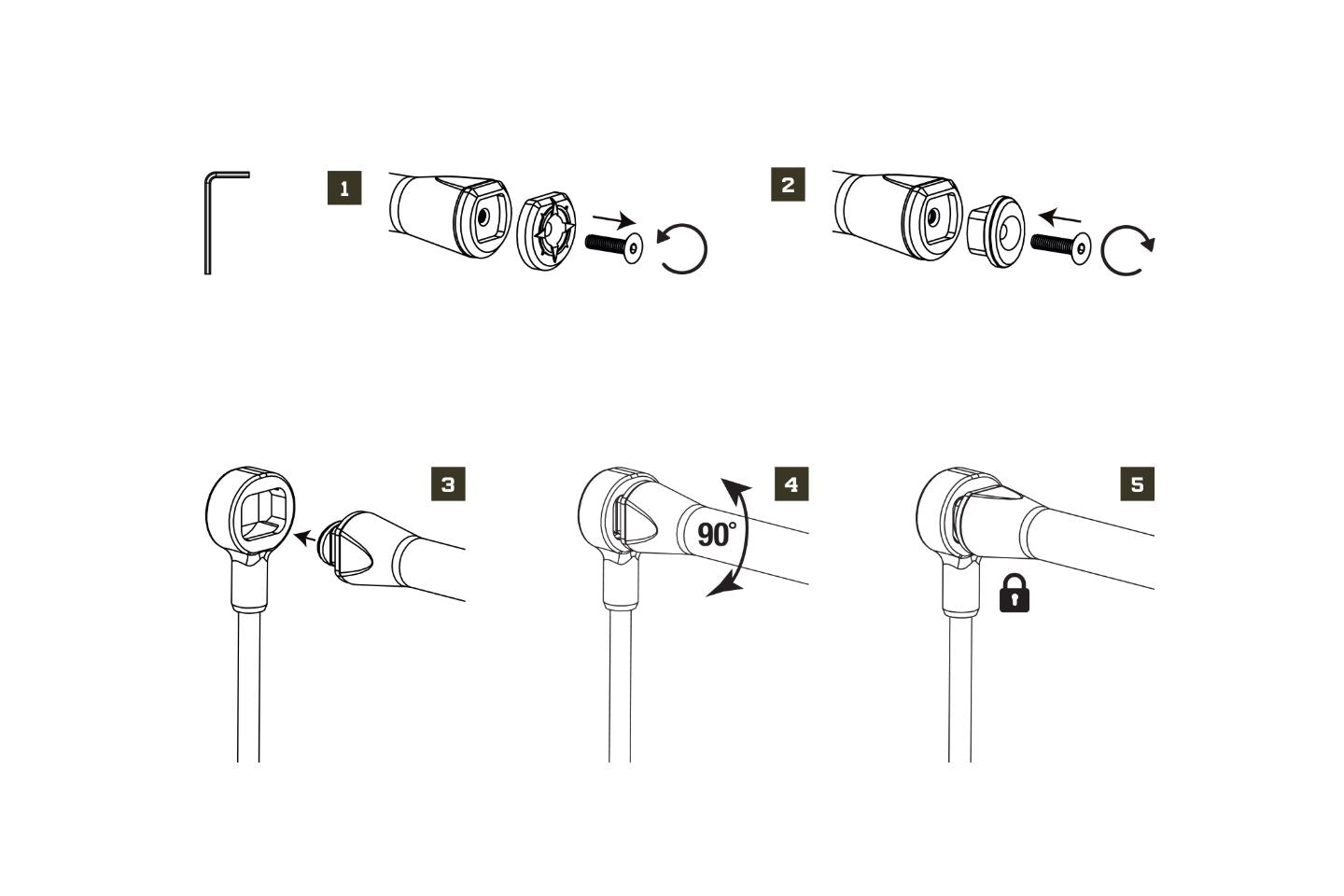 1

2

3

4

90°

5